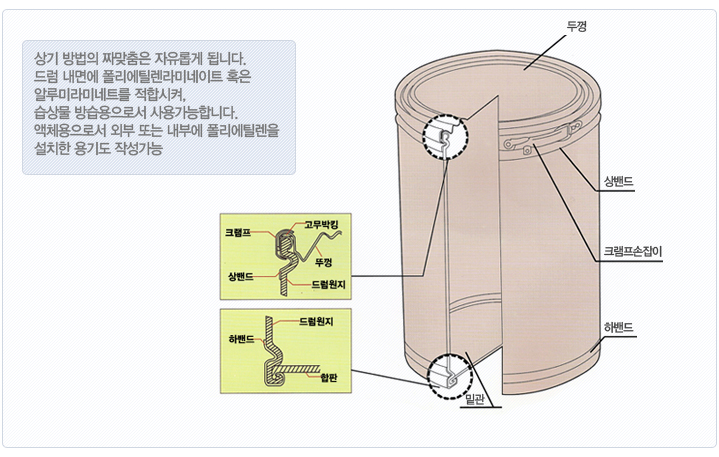 상기 방법의 짜맞춤은 자유롭게 됩니다.
드럼 내면에 폴리에틸렌라미네이트 혹은
알루미라미네트를 적합시켜,
습상물 방습용으로서 사용가능합니다.
액체용으로서 외부 또는 내부에 폴리에틸렌을
설치한 용기도 작성가능

두껑

상밴드

크램프손잡이

하밴드

밑관

크램프

고무박킹

뚜껑

상밴드

드럼원지

드럼원지

하밴드

합판